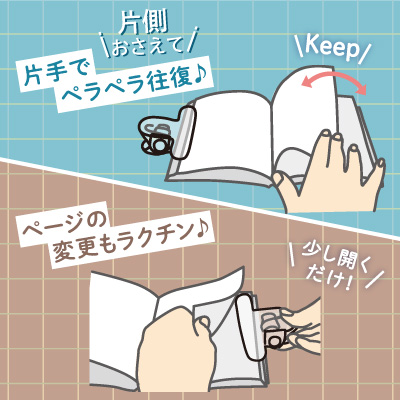 片側
おさえて

片手で
ペラペラ往復♪

Keep

ページの
変更もラクチン♪

少し開く
だけ!